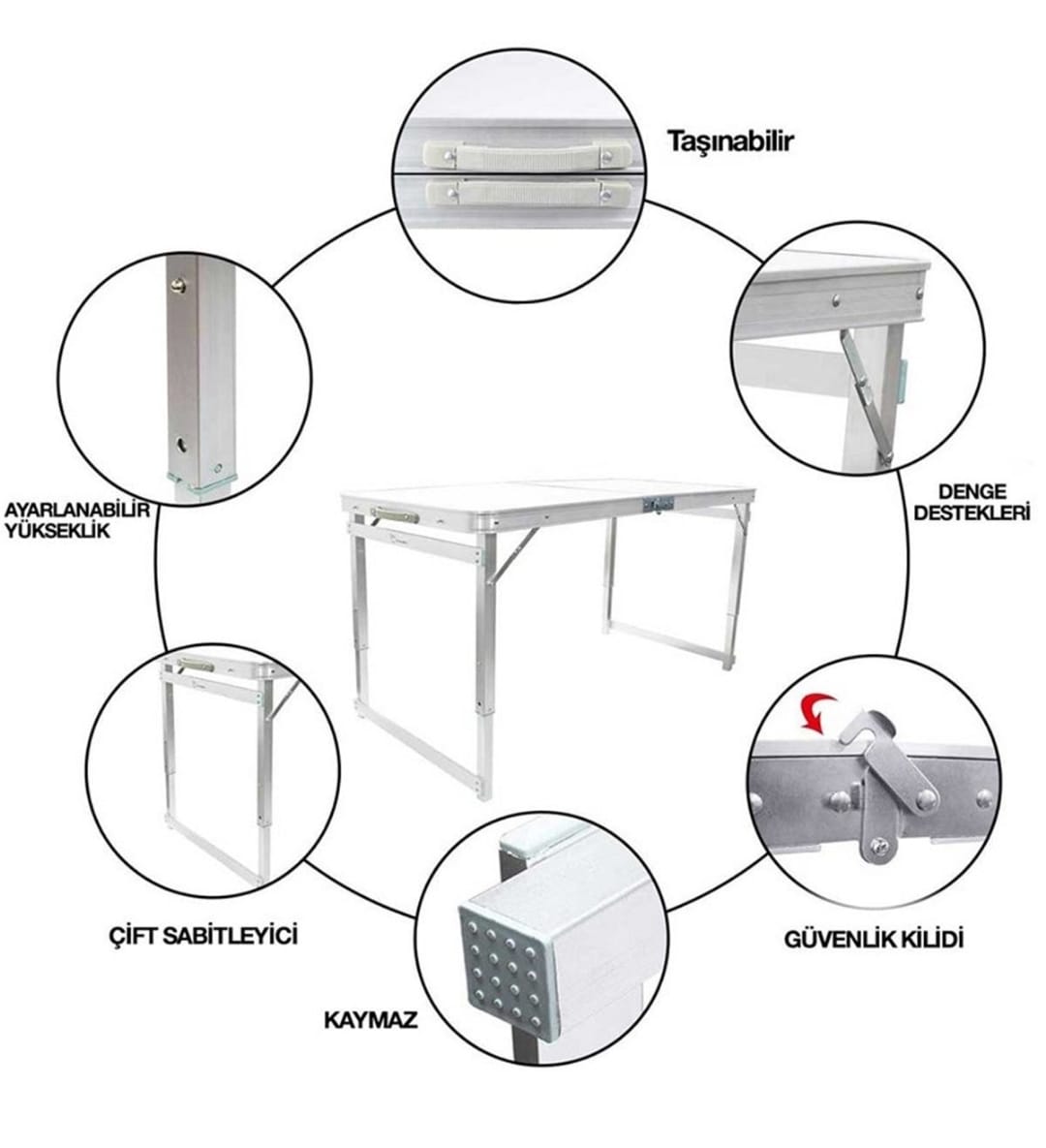 Taşınabilir

AYARLANABİLİR YÜKSEKLİK

DENGE DESTEKLERİ

ÇİFT SABİTLEYİCİ

GÜVENLİK KİLİDİ

KAYMAZ